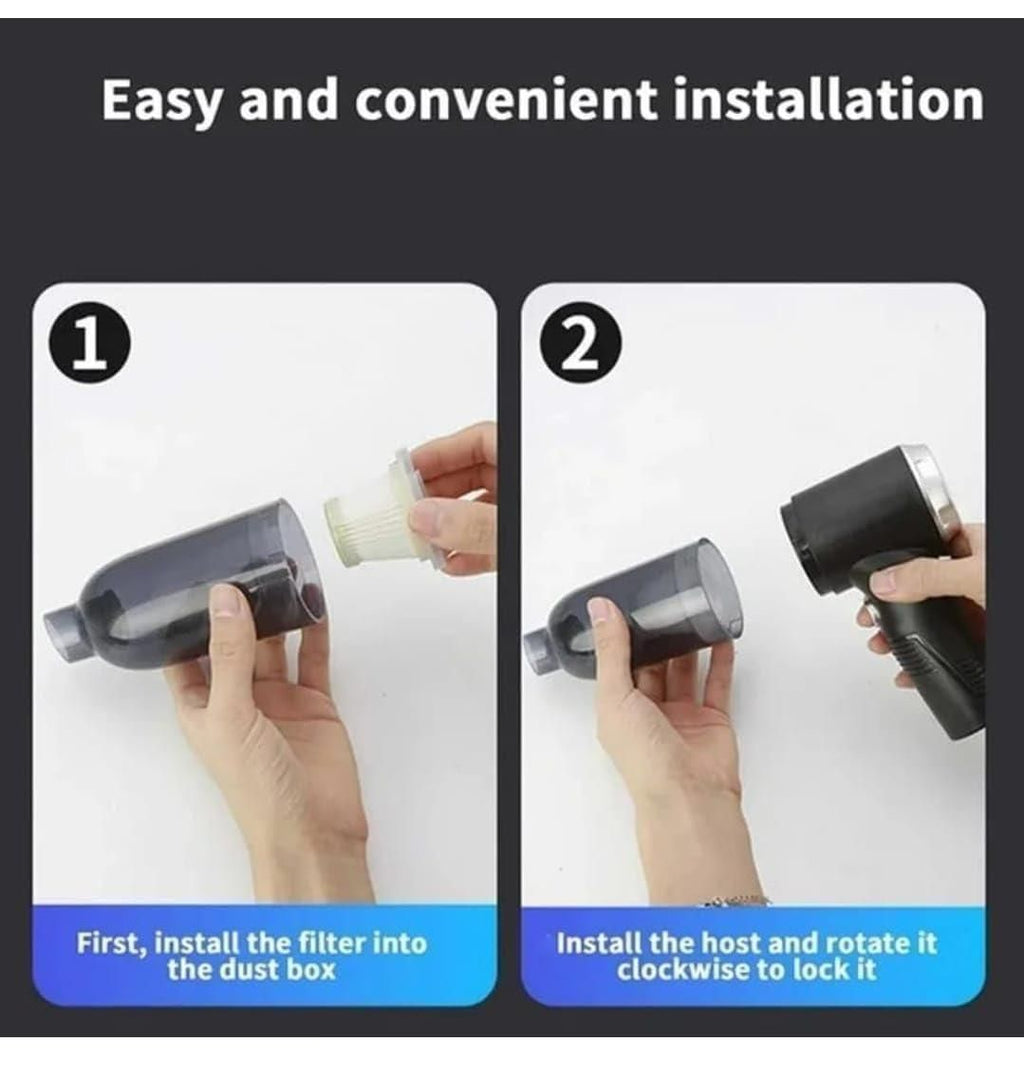 Easy and convenient installation

1

First, install the filter into the dust box

2

Install the host and rotate it clockwise to lock it